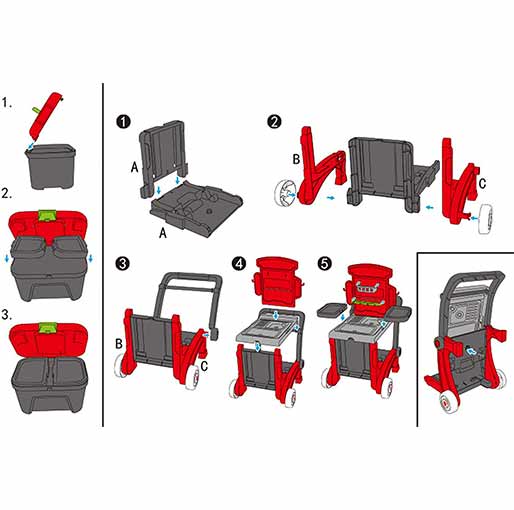 1.

2.

3.

1

A

A

2

B

C

3

B

C

4

5