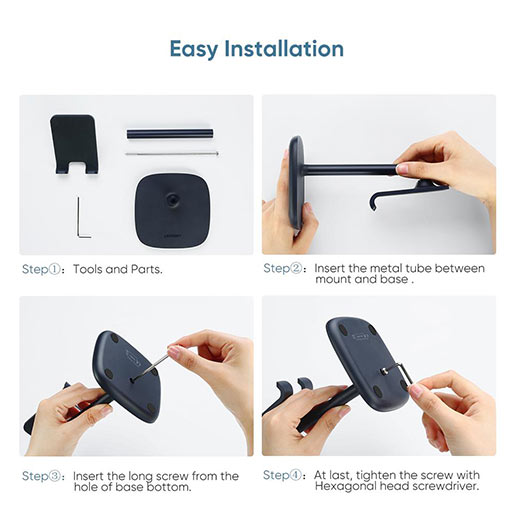 Easy Installation

Step①: Tools and Parts.

Step②: Insert the metal tube between mount and base .

Step③: Insert the long screw from the hole of base bottom.

Step④: At last, tighten the screw with Hexagonal head screwdriver.