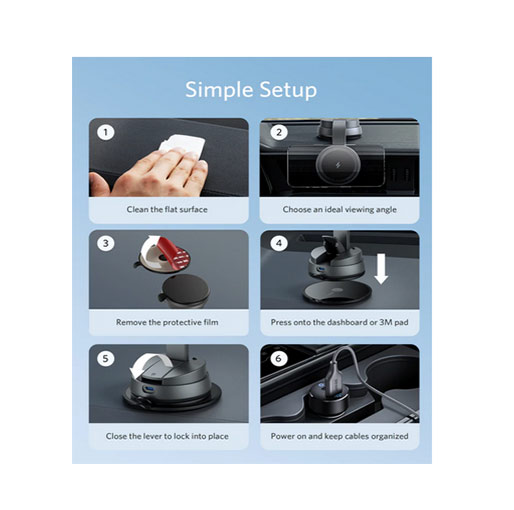 Simple Setup

1

Clean the flat surface

2

Choose an ideal viewing angle

3

Remove the protective film

4

Press onto the dashboard or 3M pad

5

Close the lever to lock into place

6

Power on and keep cables organized